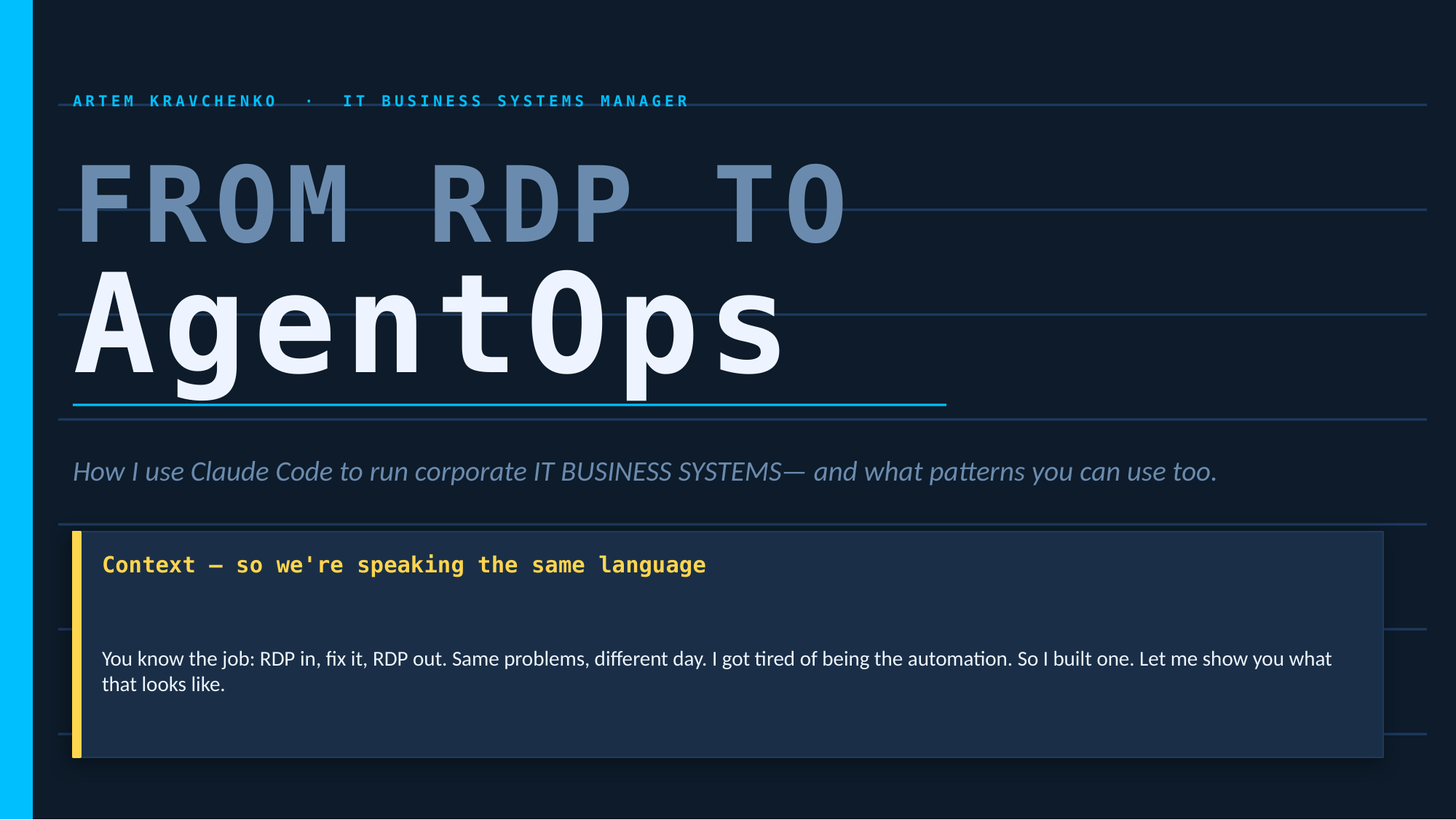 ARTEM KRAVCHENKO · IT BUSINESS SYSTEMS MANAGER

FROM RDP TO
AgentOps

How I use Claude Code to run corporate IT BUSINESS SYSTEMS— and what patterns you can use too.

Context — so we're speaking the same language

You know the job: RDP in, fix it, RDP out. Same problems, different day. I got tired of being the automation. So I built one. Let me show you what that looks like.